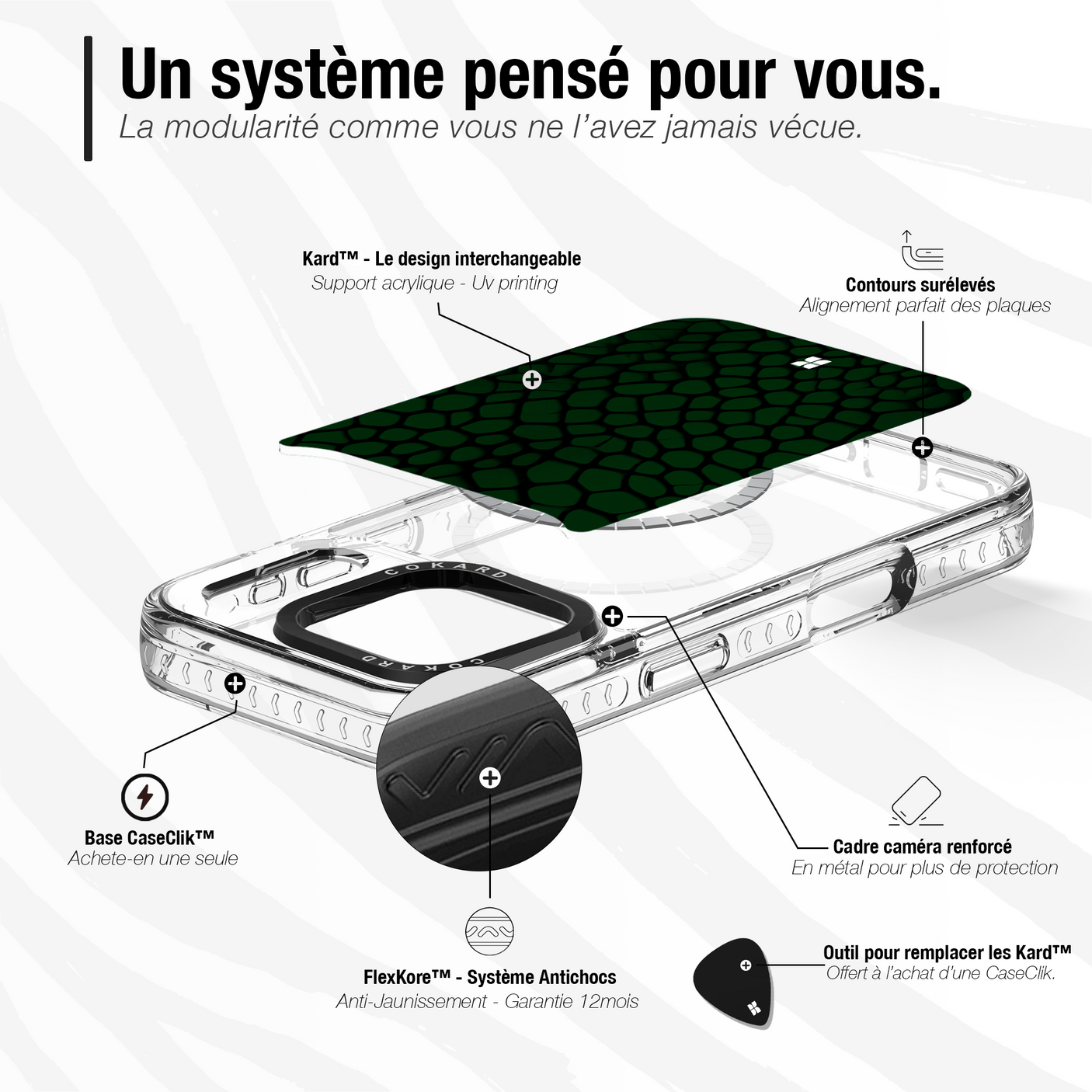 Un système pensé pour vous.
La modularité comme vous ne l'avez jamais vécue.

Kard™ - Le design interchangeable
Support acrylique - Uv printing

Contours surélevés
Alignement parfait des plaques

COKARD

COKARD

Base CaseClik™
Achete-en une seule

Cadre caméra renforcé
En métal pour plus de protection

FlexKore™ - Système Antichocs
Anti-Jaunissement - Garantie 12mois

Outil pour remplacer les Kard™
Offert à l'achat d'une CaseClik.